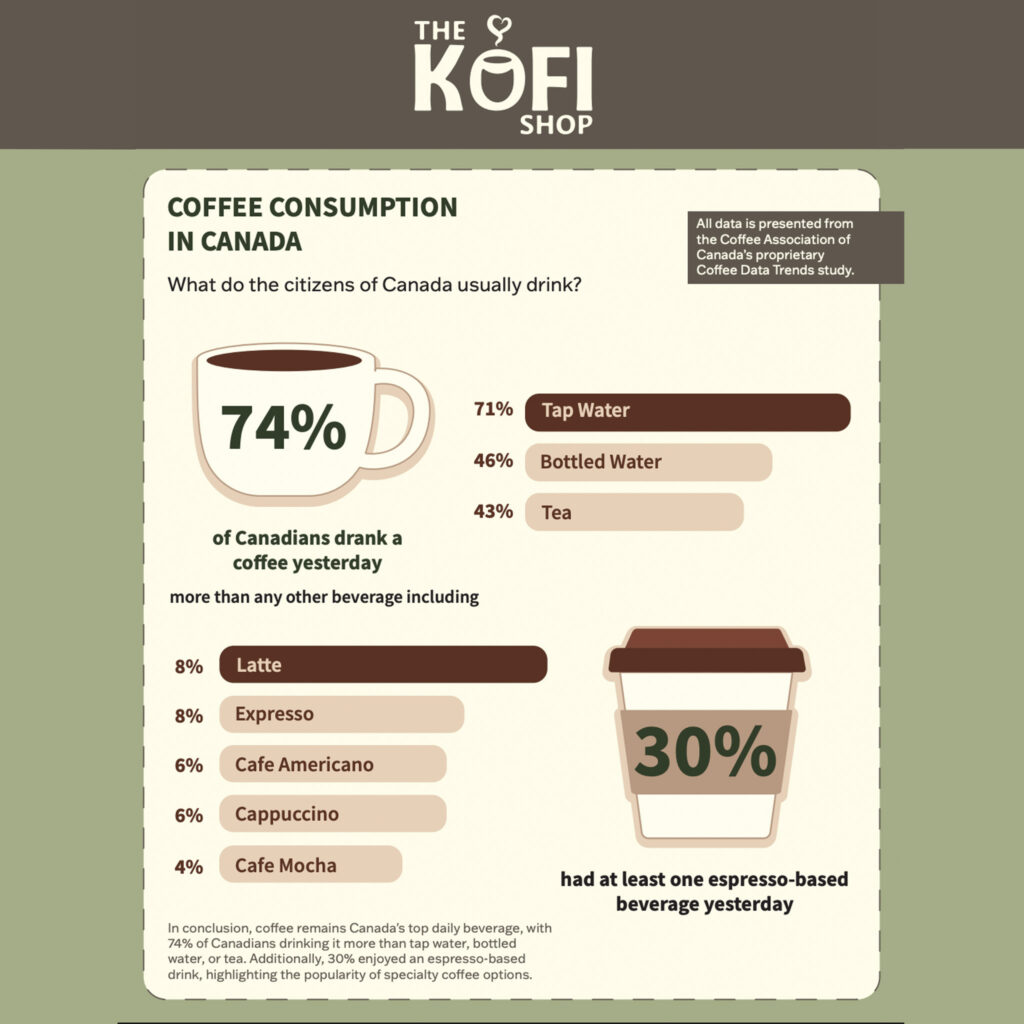 THE KOFI SHOP

COFFEE CONSUMPTION IN CANADA

All data is presented from the Coffee Association of Canada's proprietary Coffee Data Trends study.

What do the citizens of Canada usually drink?

74%

of Canadians drank a coffee yesterday

more than any other beverage including

71% Tap Water
46% Bottled Water
43% Tea

8% Latte
8% Expresso
6% Cafe Americano
6% Cappuccino
4% Cafe Mocha

30%

had at least one espresso-based beverage yesterday

In conclusion, coffee remains Canada's top daily beverage, with 74% of Canadians drinking it more than tap water, bottled water, or tea. Additionally, 30% enjoyed an espresso-based drink, highlighting the popularity of specialty coffee options.